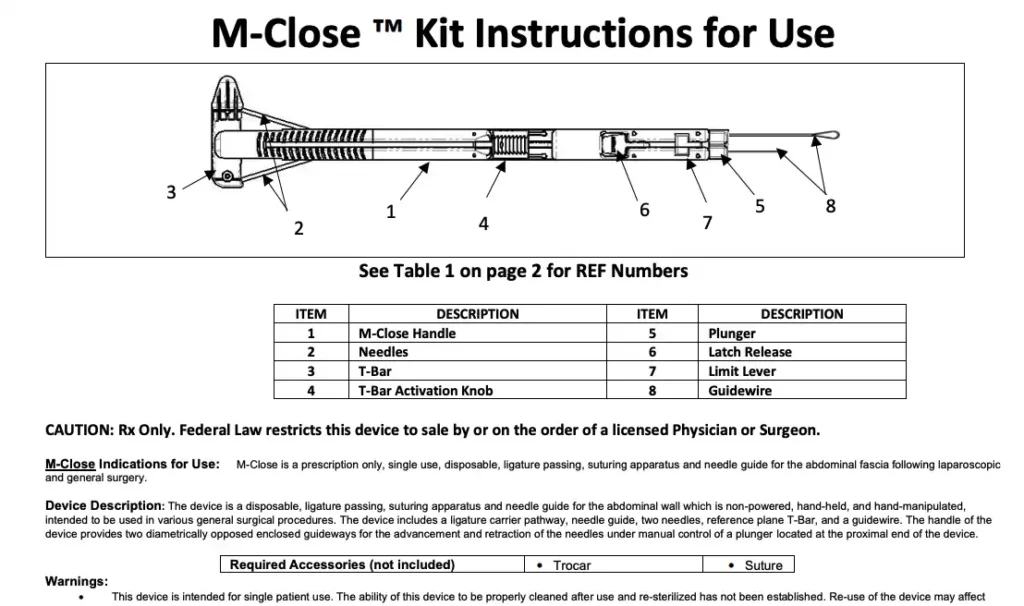 M-Close ™ Kit Instructions for Use

3
2
1
4
6
7
5
8

See Table 1 on page 2 for REF Numbers

| ITEM | DESCRIPTION | ITEM | DESCRIPTION |
|---|---|---|---|
| 1 | M-Close Handle | 5 | Plunger |
| 2 | Needles | 6 | Latch Release |
| 3 | T-Bar | 7 | Limit Lever |
| 4 | T-Bar Activation Knob | 8 | Guidewire |

CAUTION: Rx Only. Federal Law restricts this device to sale by or on the order of a licensed Physician or Surgeon.

M-Close Indications for Use: M-Close is a prescription only, single use, disposable, ligature passing, suturing apparatus and needle guide for the abdominal fascia following laparoscopic and general surgery.

Device Description: The device is a disposable, ligature passing, suturing apparatus and needle guide for the abdominal wall which is non-powered, hand-held, and hand-manipulated, intended to be used in various general surgical procedures. The device includes a ligature carrier pathway, needle guide, two needles, reference plane T-Bar, and a guidewire. The handle of the device provides two diametrically opposed enclosed guideways for the advancement and retraction of the needles under manual control of a plunger located at the proximal end of the device.

| Required Accessories (not included) | • Trocar | • Suture |
|---|---|---|

Warnings:
• This device is intended for single patient use. The ability of this device to be properly cleaned after use and re-sterilized has not been established. Re-use of the device may affect